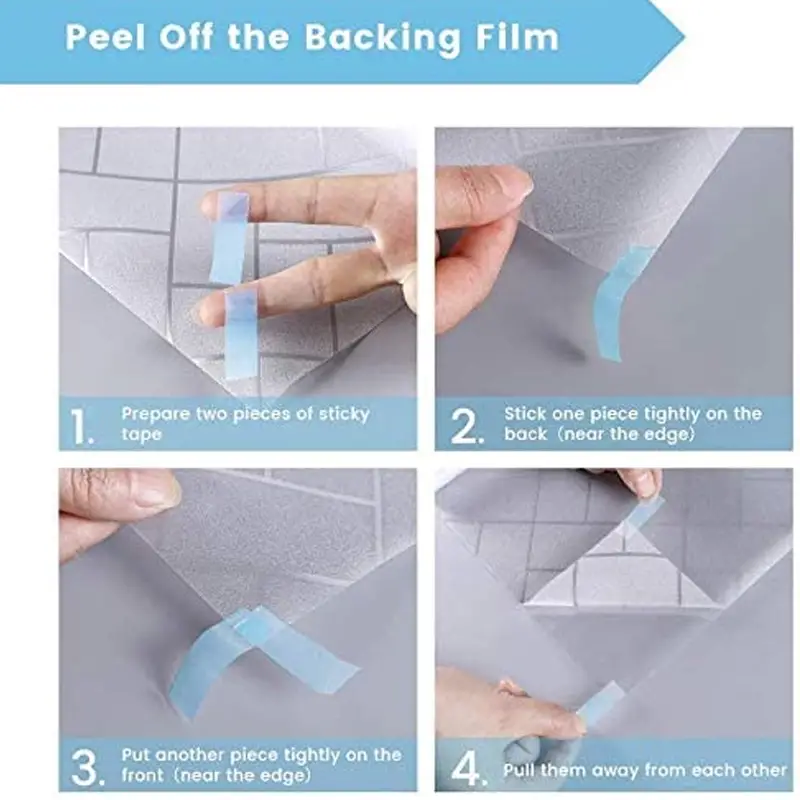 Peel Off the Backing Film

1. Prepare two pieces of sticky tape

2. Stick one piece tightly on the back (near the edge)

3. Put another piece tightly on the front (near the edge)

4. Pull them away from each other