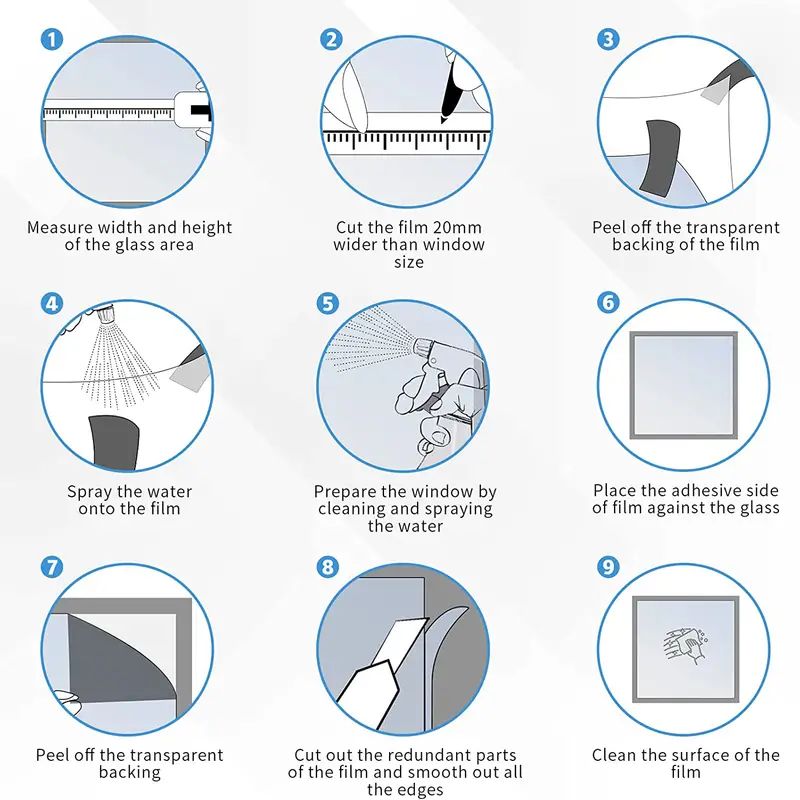 1
Measure width and height of the glass area

2
Cut the film 20mm wider than window size

3
Peel off the transparent backing of the film

4
Spray the water onto the film

5
Prepare the window by cleaning and spraying the water

6
Place the adhesive side of film against the glass

7
Peel off the transparent backing

8
Cut out the redundant parts of the film and smooth out all the edges

9
Clean the surface of the film