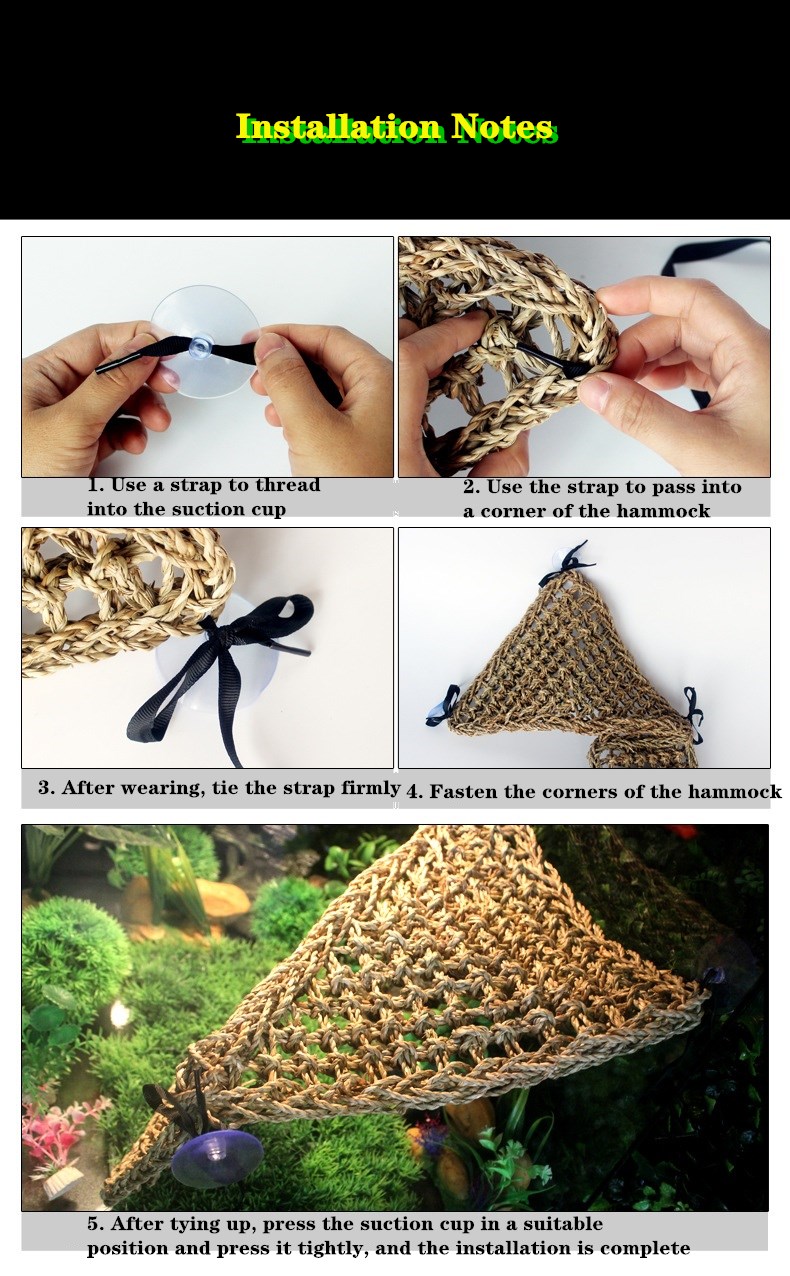 Installation Notes

1. Use a strap to thread into the suction cup

2. Use the strap to pass into a corner of the hammock

3. After wearing, tie the strap firmly

4. Fasten the corners of the hammock

5. After tying up, press the suction cup in a suitable position and press it tightly, and the installation is complete