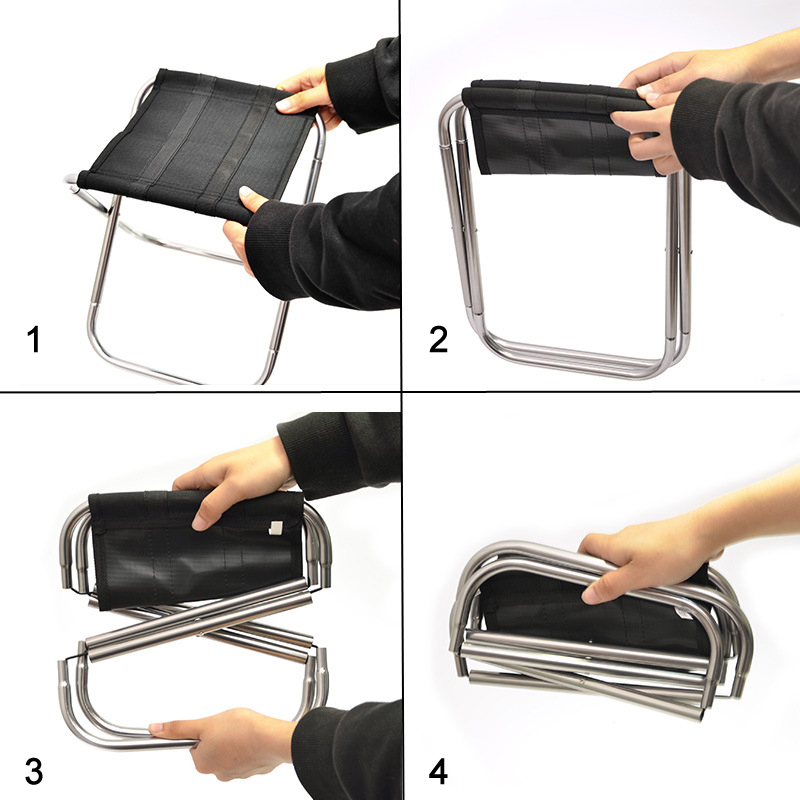 1

2

3

4